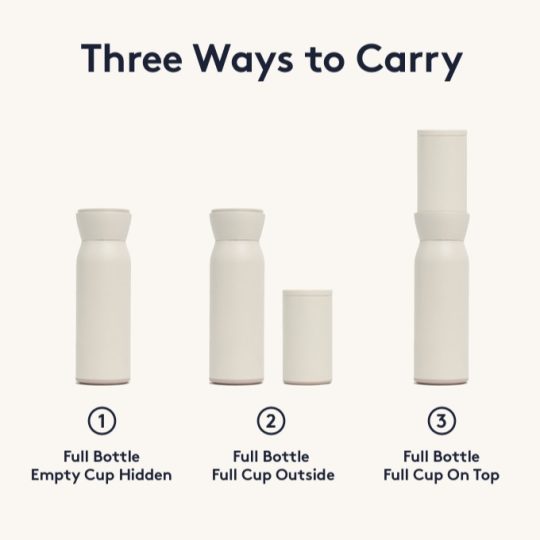 Three Ways to Carry

1
Full Bottle
Empty Cup Hidden

2
Full Bottle
Full Cup Outside

3
Full Bottle
Full Cup On Top